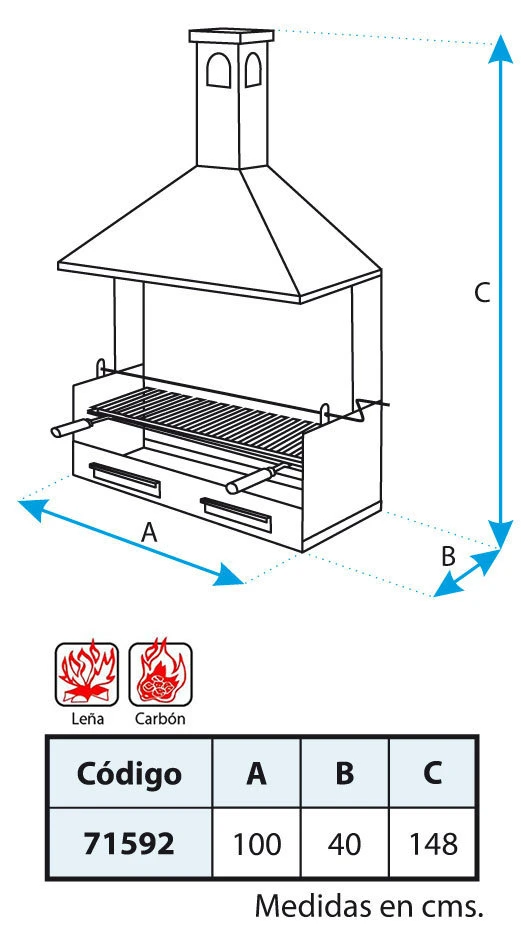 C

A

B

Leña Carbón

| Código | A | B | C |
|---|---|---|---|
| 71592 | 100 | 40 | 148 |

Medidas en cms.