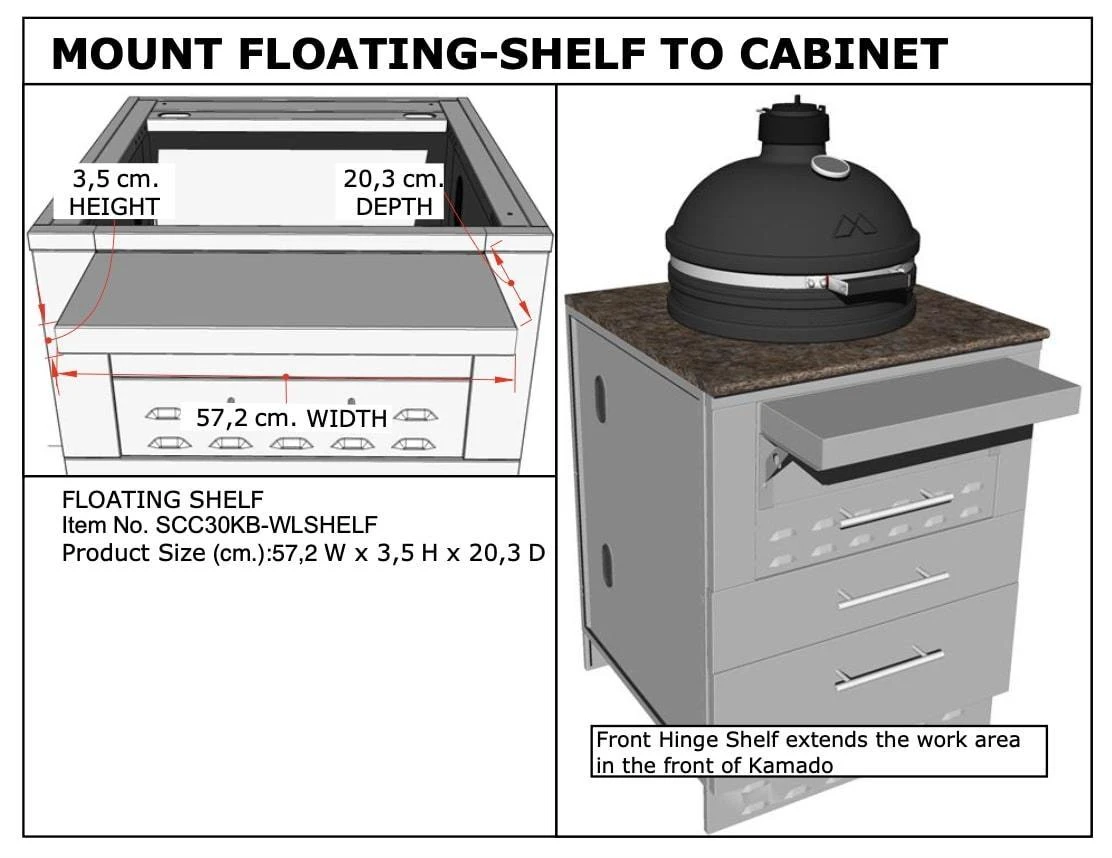 MOUNT FLOATING-SHELF TO CABINET

3,5 cm.
HEIGHT

20,3 cm.
DEPTH

57,2 cm. WIDTH

FLOATING SHELF
Item No. SCC30KB-WLSHELF
Product Size (cm.):57,2 W x 3,5 H x 20,3 D

Front Hinge Shelf extends the work area in the front of Kamado